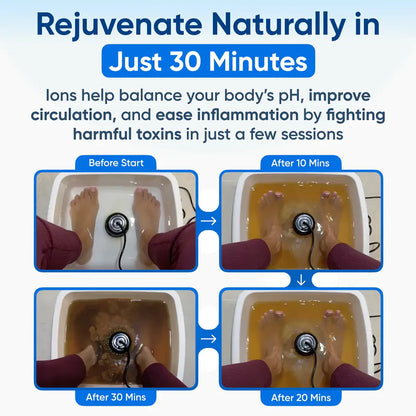 Rejuvenate Naturally in

Just 30 Minutes

Ions help balance your body's pH, improve circulation, and ease inflammation by fighting harmful toxins in just a few sessions

Before Start

After 10 Mins

After 30 Mins

After 20 Mins